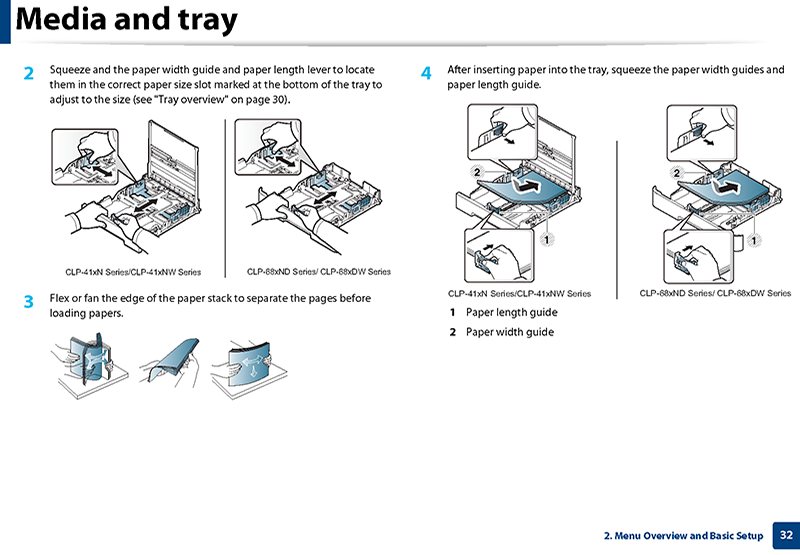 Media and tray

2 Squeeze and the paper width guide and paper length lever to locate them in the correct paper size slot marked at the bottom of the tray to adjust to the size (see "Tray overview" on page 30).

CLP-41xN Series/CLP-41xNW Series

CLP-68xND Series/ CLP-68xDW Series

3 Flex or fan the edge of the paper stack to separate the pages before loading papers.

4 After inserting paper into the tray, squeeze the paper width guides and paper length guide.

2

1

2

1

CLP-41xN Series/CLP-41xNW Series

CLP-68xND Series/ CLP-68xDW Series

1 Paper length guide

2 Paper width guide

2. Menu Overview and Basic Setup 32